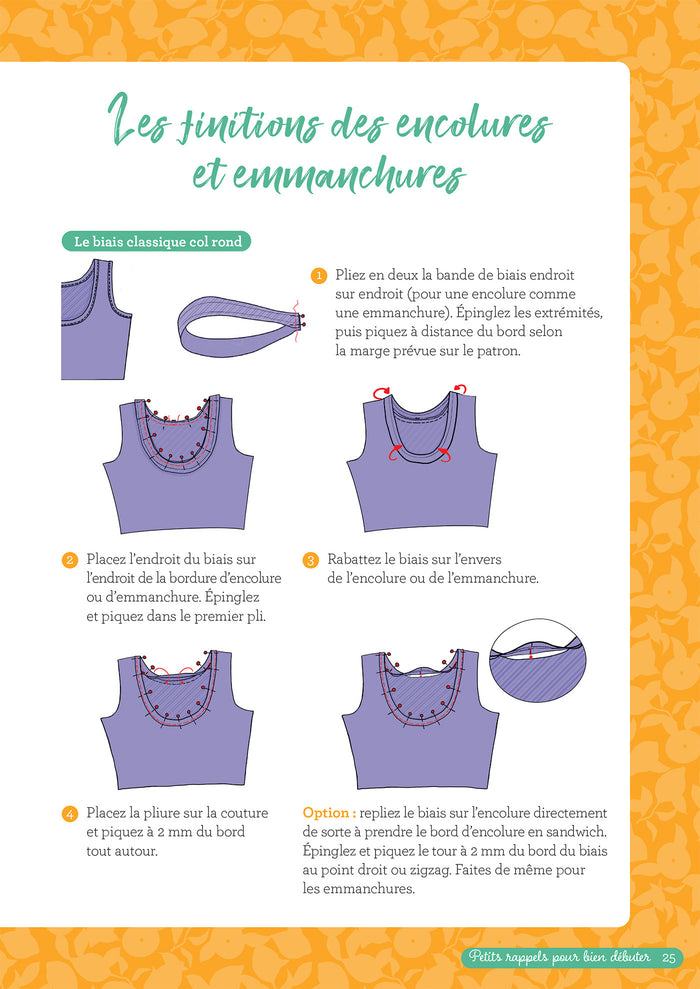 Les finitions des encolures et emmanchures

Le biais classique col rond

1 Pliez en deux la bande de biais endroit sur endroit (pour une encolure comme une emmanchure). Épinglez les extrémités, puis piquez à distance du bord selon la marge prévue sur le patron.

2 Placez l'endroit du biais sur l'endroit de la bordure d'encolure ou d'emmanchure. Épinglez et piquez dans le premier pli.

3 Rabattez le biais sur l'envers de l'encolure ou de l'emmanchure.

4 Placez la pliure sur la couture et piquez à 2 mm du bord tout autour.

Option : repliez le biais sur l'encolure directement de sorte à prendre le bord d'encolure en sandwich. Épinglez et piquez le tour à 2 mm du bord du biais au point droit ou zigzag. Faites de même pour les emmanchures.

Petits rappels pour bien débuter 25