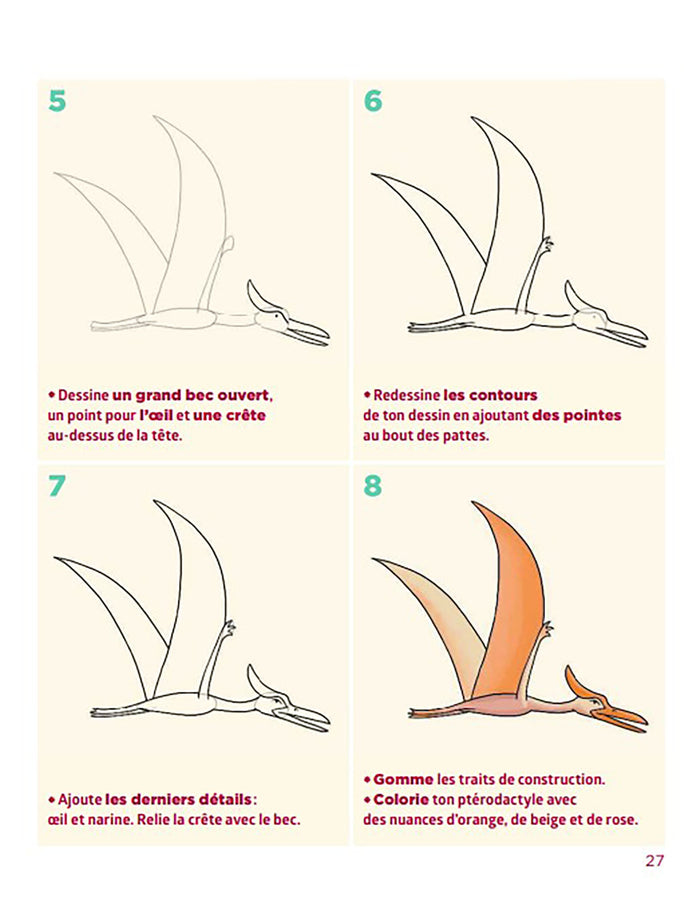 5

• Dessine un grand bec ouvert, un point pour l'œil et une crête au-dessus de la tête.

6

• Redessine les contours de ton dessin en ajoutant des pointes au bout des pattes.

7

• Ajoute les derniers détails : œil et narine. Relie la crête avec le bec.

8

• Gomme les traits de construction.
• Colorie ton ptérodactyle avec des nuances d'orange, de beige et de rose.

27