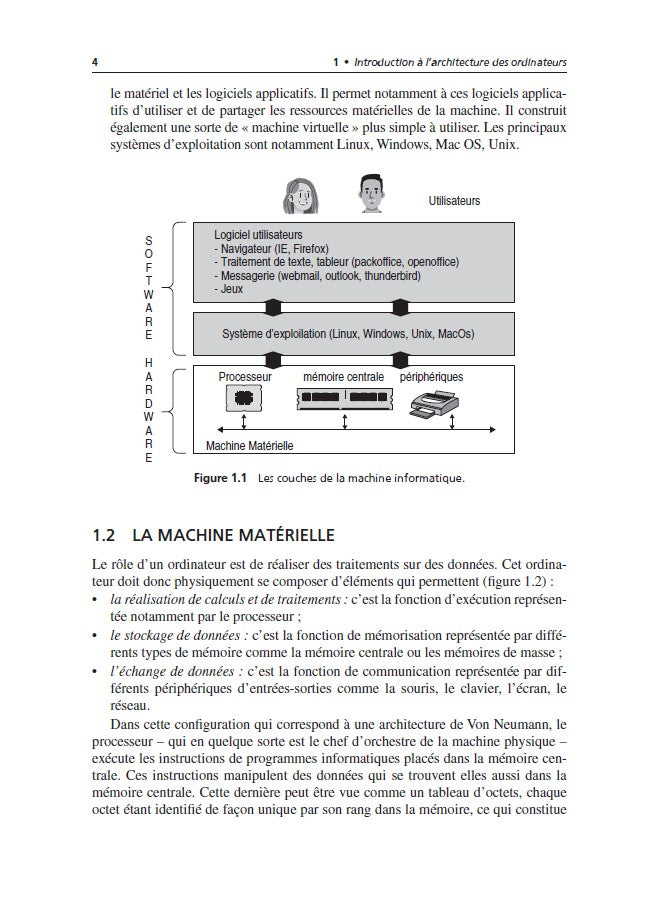 4

1 • Introduction à l'architecture des ordinateurs

le matériel et les logiciels applicatifs. Il permet notamment à ces logiciels applicatifs d'utiliser et de partager les ressources matérielles de la machine. Il construit également une sorte de « machine virtuelle » plus simple à utiliser. Les principaux systèmes d'exploitation sont notamment Linux, Windows, Mac OS, Unix.

Utilisateurs

S
O
F
T
W
A
R
E

Logiciel utilisateurs
- Navigateur (IE, Firefox)
- Traitement de texte, tableur (packoffice, openoffice)
- Messagerie (webmail, outlook, thunderbird)
- Jeux

Système d'exploitation (Linux, Windows, Unix, MacOs)

H
A
R
D
W
A
R
E

Processeur

mémoire centrale

périphériques

Machine Matérielle

Figure 1.1 Les couches de la machine informatique.

1.2 LA MACHINE MATÉRIELLE

Le rôle d'un ordinateur est de réaliser des traitements sur des données. Cet ordinateur doit donc physiquement se composer d'éléments qui permettent (figure 1.2) :

• la réalisation de calculs et de traitements : c'est la fonction d'exécution représentée notamment par le processeur ;

• le stockage de données : c'est la fonction de mémorisation représentée par différents types de mémoire comme la mémoire centrale ou les mémoires de masse ;

• l'échange de données : c'est la fonction de communication représentée par différents périphériques d'entrées-sorties comme la souris, le clavier, l'écran, le réseau.

Dans cette configuration qui correspond à une architecture de Von Neumann, le processeur – qui en quelque sorte est le chef d'orchestre de la machine physique – exécute les instructions de programmes informatiques placés dans la mémoire centrale. Ces instructions manipulent des données qui se trouvent elles aussi dans la mémoire centrale. Cette dernière peut être vue comme un tableau d'octets, chaque octet étant identifié de façon unique par son rang dans la mémoire, ce qui constitue