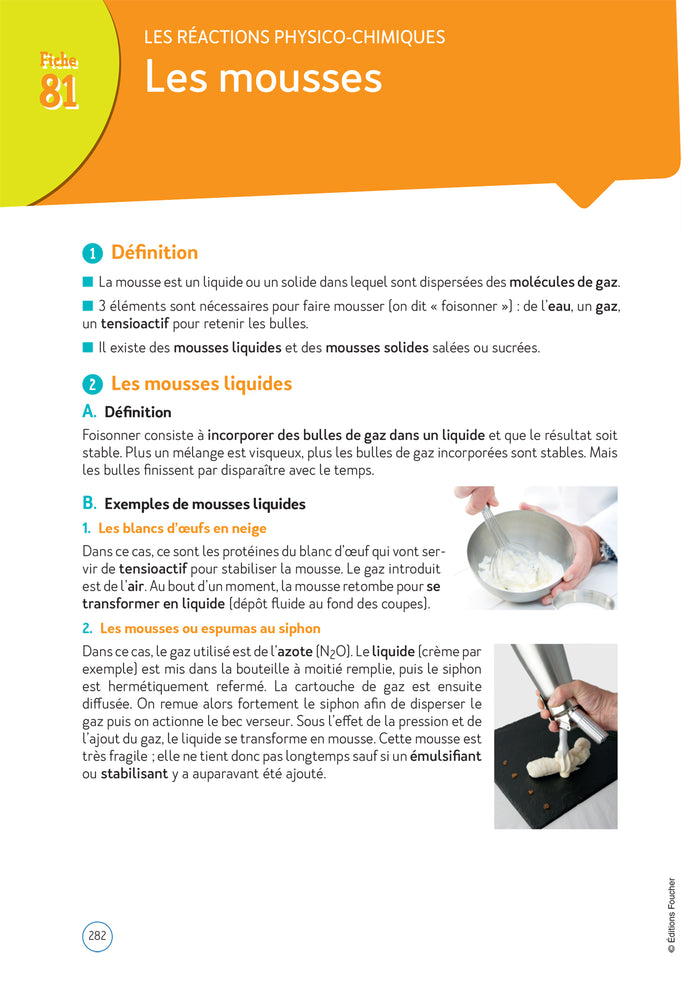 Fiche 81

LES RÉACTIONS PHYSICO-CHIMIQUES

Les mousses

1 Définition

■ La mousse est un liquide ou un solide dans lequel sont dispersées des molécules de gaz.

■ 3 éléments sont nécessaires pour faire mousser (on dit « foisonner ») : de l'eau, un gaz, un tensioactif pour retenir les bulles.

■ Il existe des mousses liquides et des mousses solides salées ou sucrées.

2 Les mousses liquides

A. Définition

Foisonner consiste à incorporer des bulles de gaz dans un liquide et que le résultat soit stable. Plus un mélange est visqueux, plus les bulles de gaz incorporées sont stables. Mais les bulles finissent par disparaître avec le temps.

B. Exemples de mousses liquides

1. Les blancs d'œufs en neige

Dans ce cas, ce sont les protéines du blanc d'œuf qui vont servir de tensioactif pour stabiliser la mousse. Le gaz introduit est de l'air. Au bout d'un moment, la mousse retombe pour se transformer en liquide (dépôt fluide au fond des coupes).

2. Les mousses ou espumas au siphon

Dans ce cas, le gaz utilisé est de l'azote ($N_2O$). Le liquide (crème par exemple) est mis dans la bouteille à moitié remplie, puis le siphon est hermétiquement refermé. La cartouche de gaz est ensuite diffusée. On remue alors fortement le siphon afin de disperser le gaz puis on actionne le bec verseur. Sous l'effet de la pression et de l'ajout du gaz, le liquide se transforme en mousse. Cette mousse est très fragile ; elle ne tient donc pas longtemps sauf si un émulsifiant ou stabilisant y a auparavant été ajouté.

282

© Éditions Foucher