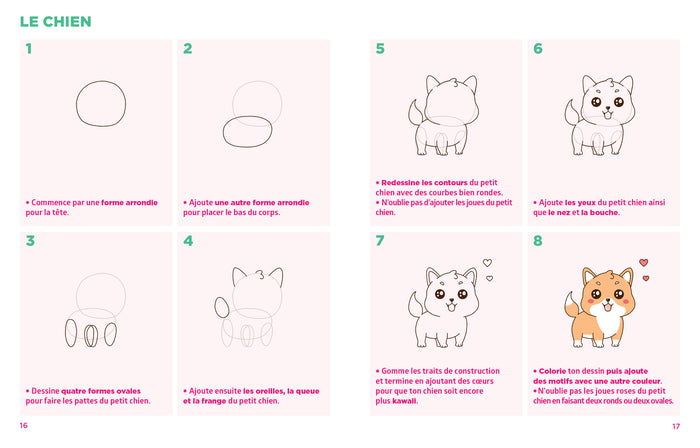 LE CHIEN

1

• Commence par une forme arrondie pour la tête.

2

• Ajoute une autre forme arrondie pour placer le bas du corps.

3

• Dessine quatre formes ovales pour faire les pattes du petit chien.

4

• Ajoute ensuite les oreilles, la queue et la frange du petit chien.

16

5

• Redessine les contours du petit chien avec des courbes bien rondes.
• N'oublie pas d'ajouter les joues du petit chien.

6

• Ajoute les yeux du petit chien ainsi que le nez et la bouche.

7

• Gomme les traits de construction et termine en ajoutant des cœurs pour que ton chien soit encore plus kawaii.

8

• Colorie ton dessin puis ajoute des motifs avec une autre couleur.
• N'oublie pas les joues roses du petit chien en faisant deux ronds ou deux ovales.

17