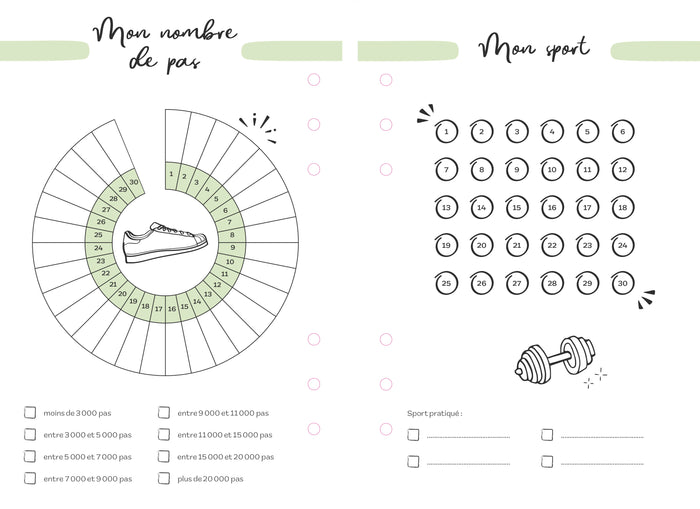 Mon nombre de pas

1 2 3 4 5 6 7 8 9 10 11 12 13 14 15 16 17 18 19 20 21 22 23 24 25 26 27 28 29 30

moins de 3 000 pas
entre 3 000 et 5 000 pas
entre 5 000 et 7 000 pas
entre 7 000 et 9 000 pas
entre 9 000 et 11 000 pas
entre 11 000 et 15 000 pas
entre 15 000 et 20 000 pas
plus de 20 000 pas

Mon sport

1 2 3 4 5 6
7 8 9 10 11 12
13 14 15 16 17 18
19 20 21 22 23 24
25 26 27 28 29 30

Sport pratiqué :