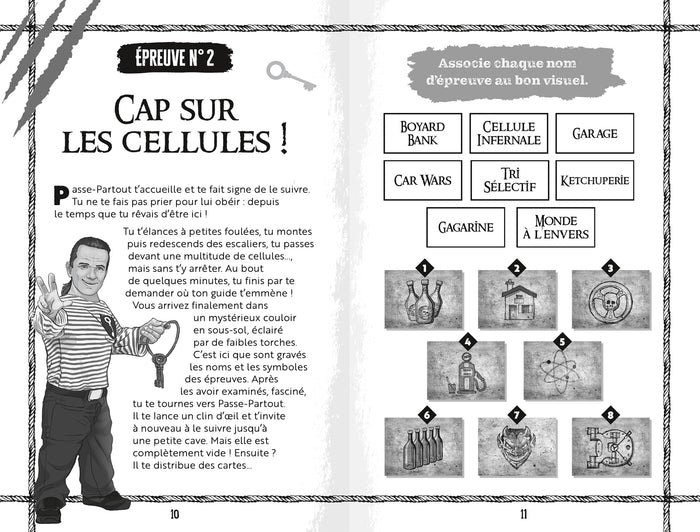 ÉPREUVE N° 2

CAP SUR LES CELLULES !

Passe-Partout t'accueille et te fait signe de le suivre. Tu ne te fais pas prier pour lui obéir : depuis le temps que tu rêvais d'être ici !

Tu t'élances à petites foulées, tu montes puis redescends des escaliers, tu passes devant une multitude de cellules..., mais sans t'y arrêter. Au bout de quelques minutes, tu finis par te demander où ton guide t'emmène ! Vous arrivez finalement dans un mystérieux couloir en sous-sol, éclairé par de faibles torches. C'est ici que sont gravés les noms et les symboles des épreuves. Après les avoir examinés, fasciné, tu te tournes vers Passe-Partout. Il te lance un clin d'œil et t'invite à nouveau à le suivre jusqu'à une petite cave. Mais elle est complètement vide ! Ensuite ? Il te distribue des cartes...

10

Associe chaque nom d'épreuve au bon visuel.

BOYARD BANK
CELLULE INFERNALE
GARAGE
CAR WARS
TRI SÉLECTIF
KETCHUPERIE
GAGARINE
MONDE À L'ENVERS

1
2
3
4
5
6
7
8

11