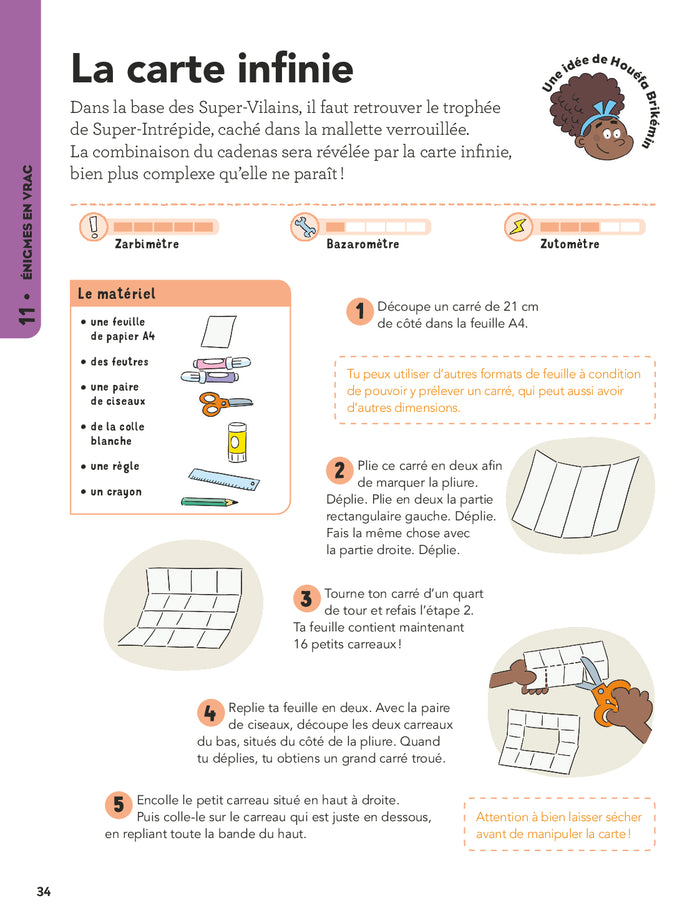 11 • ÉNIGMES EN VRAC

La carte infinie

Une idée de Houéfa Brikémin

Dans la base des Super-Vilains, il faut retrouver le trophée de Super-Intrépide, caché dans la mallette verrouillée. La combinaison du cadenas sera révélée par la carte infinie, bien plus complexe qu'elle ne paraît !

Zarbimètre

Bazaromètre

Zutomètre

Le matériel
• une feuille de papier A4
• des feutres
• une paire de ciseaux
• de la colle blanche
• une règle
• un crayon

1 Découpe un carré de 21 cm de côté dans la feuille A4.

Tu peux utiliser d'autres formats de feuille à condition de pouvoir y prélever un carré, qui peut aussi avoir d'autres dimensions.

2 Plie ce carré en deux afin de marquer la pliure. Déplie. Plie en deux la partie rectangulaire gauche. Déplie. Fais la même chose avec la partie droite. Déplie.

3 Tourne ton carré d'un quart de tour et refais l'étape 2. Ta feuille contient maintenant 16 petits carreaux !

4 Replie ta feuille en deux. Avec la paire de ciseaux, découpe les deux carreaux du bas, situés du côté de la pliure. Quand tu déplies, tu obtiens un grand carré troué.

5 Encolle le petit carreau situé en haut à droite. Puis colle-le sur le carreau qui est juste en dessous, en repliant toute la bande du haut.

Attention à bien laisser sécher avant de manipuler la carte !

34