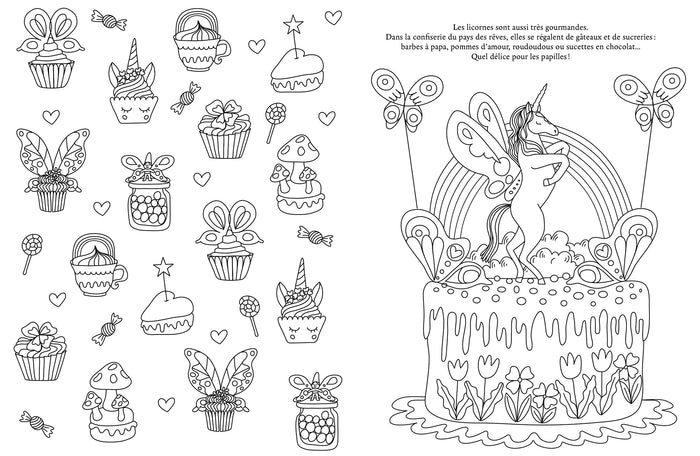 Les licornes sont aussi très gourmandes.
Dans la confiserie du pays des rêves, elles se régalent de gâteaux et de sucreries : barbes à papa, pommes d'amour, roudoudous ou sucettes en chocolat...
Quel délice pour les papilles !