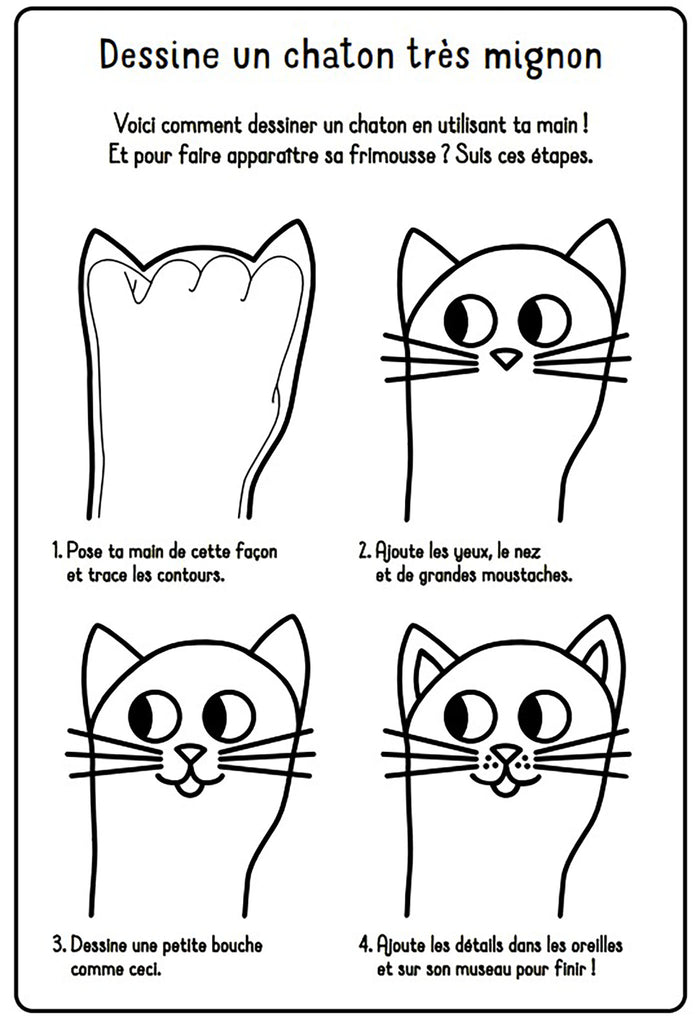 Dessine un chaton très mignon

Voici comment dessiner un chaton en utilisant ta main ! Et pour faire apparaître sa frimousse ? Suis ces étapes.

1. Pose ta main de cette façon et trace les contours.

2. Ajoute les yeux, le nez et de grandes moustaches.

3. Dessine une petite bouche comme ceci.

4. Ajoute les détails dans les oreilles et sur son museau pour finir !