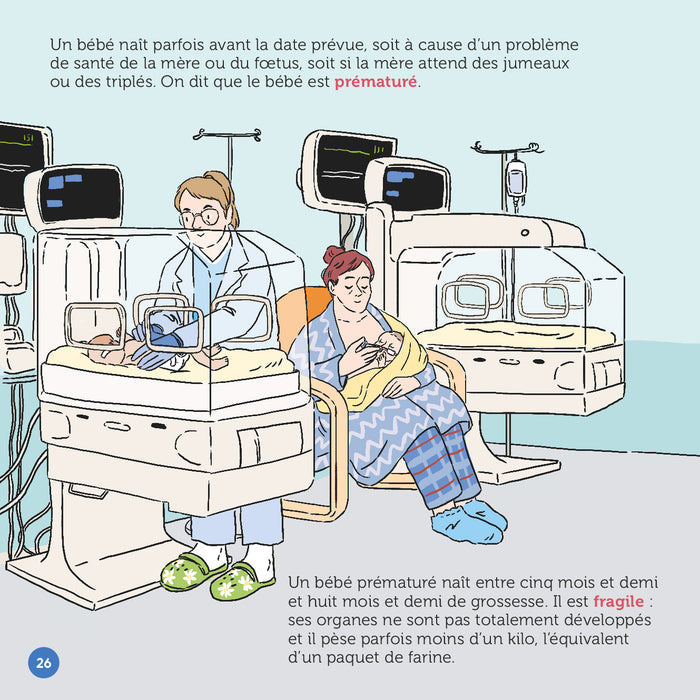 Un bébé naît parfois avant la date prévue, soit à cause d'un problème de santé de la mère ou du fœtus, soit si la mère attend des jumeaux ou des triplés. On dit que le bébé est prématuré.

151

Un bébé prématuré naît entre cinq mois et demi et huit mois et demi de grossesse. Il est fragile : ses organes ne sont pas totalement développés et il pèse parfois moins d'un kilo, l'équivalent d'un paquet de farine.

26