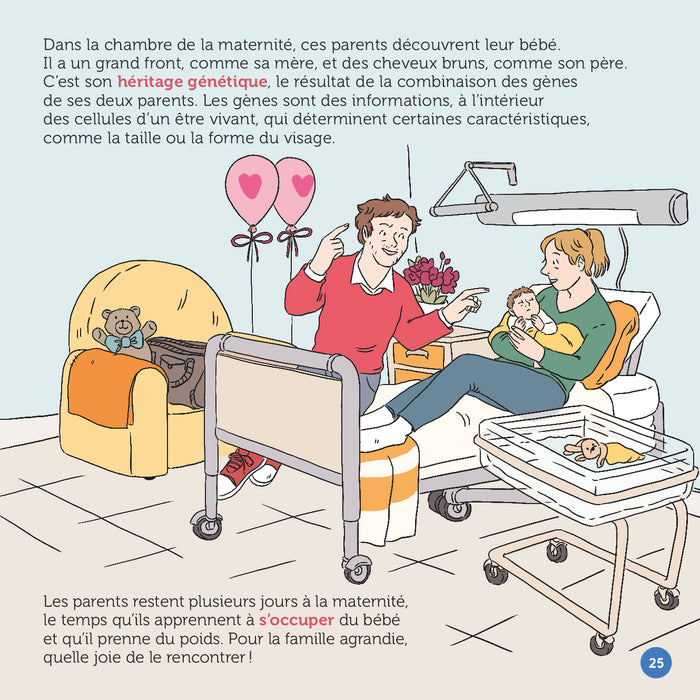 Dans la chambre de la maternité, ces parents découvrent leur bébé. Il a un grand front, comme sa mère, et des cheveux bruns, comme son père. C'est son héritage génétique, le résultat de la combinaison des gènes de ses deux parents. Les gènes sont des informations, à l'intérieur des cellules d'un être vivant, qui déterminent certaines caractéristiques, comme la taille ou la forme du visage.

Les parents restent plusieurs jours à la maternité, le temps qu'ils apprennent à s'occuper du bébé et qu'il prenne du poids. Pour la famille agrandie, quelle joie de le rencontrer !

25