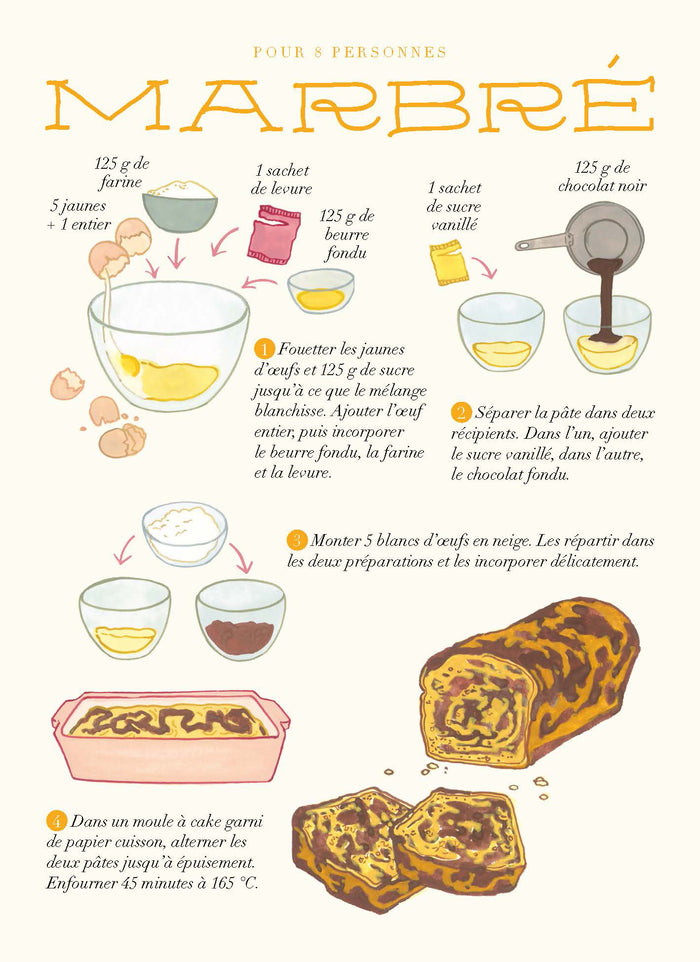 POUR 8 PERSONNES

MARBRÉ

125 g de farine

5 jaunes + 1 entier

1 sachet de levure

125 g de beurre fondu

1 sachet de sucre vanillé

125 g de chocolat noir

1 Fouetter les jaunes d'œufs et 125 g de sucre jusqu'à ce que le mélange blanchisse. Ajouter l'œuf entier, puis incorporer le beurre fondu, la farine et la levure.

2 Séparer la pâte dans deux récipients. Dans l'un, ajouter le sucre vanillé, dans l'autre, le chocolat fondu.

3 Monter 5 blancs d'œufs en neige. Les répartir dans les deux préparations et les incorporer délicatement.

4 Dans un moule à cake garni de papier cuisson, alterner les deux pâtes jusqu'à épuisement. Enfourner 45 minutes à 165 °C.