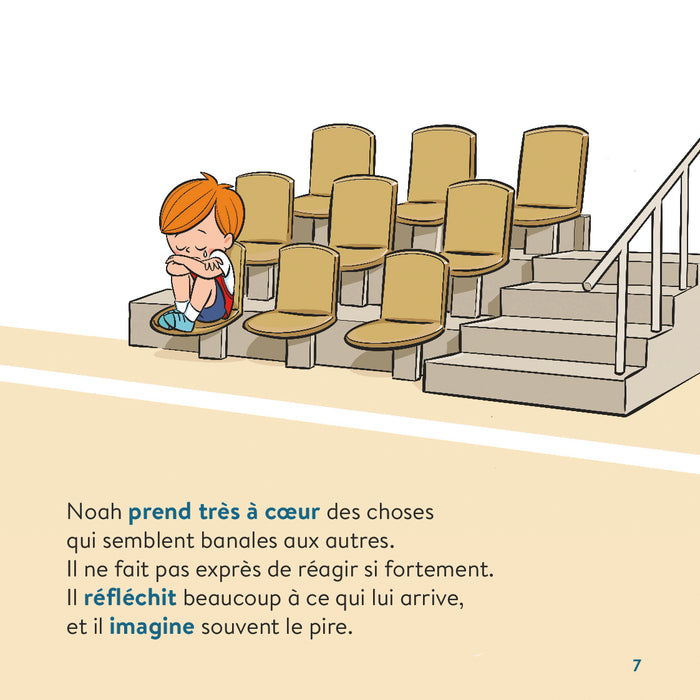 Noah prend très à cœur des choses qui semblent banales aux autres. Il ne fait pas exprès de réagir si fortement. Il réfléchit beaucoup à ce qui lui arrive, et il imagine souvent le pire.

7