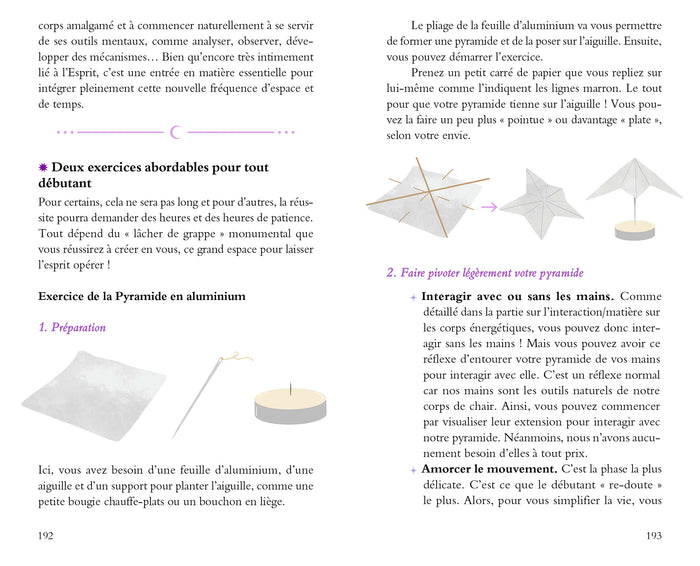 corps amalgamé et à commencer naturellement à se servir de ses outils mentaux, comme analyser, observer, développer des mécanismes… Bien qu'encore très intimement lié à l'Esprit, c'est une entrée en matière essentielle pour intégrer pleinement cette nouvelle fréquence d'espace et de temps.

Deux exercices abordables pour tout débutant

Pour certains, cela ne sera pas long et pour d'autres, la réussite pourra demander des heures et des heures de patience. Tout dépend du « lâcher de grappe » monumental que vous réussirez à créer en vous, ce grand espace pour laisser l'esprit opérer !

Exercice de la Pyramide en aluminium

1. Préparation

Ici, vous avez besoin d'une feuille d'aluminium, d'une aiguille et d'un support pour planter l'aiguille, comme une petite bougie chauffe-plats ou un bouchon en liège.

192

Le pliage de la feuille d'aluminium va vous permettre de former une pyramide et de la poser sur l'aiguille. Ensuite, vous pouvez démarrer l'exercice.

Prenez un petit carré de papier que vous repliez sur lui-même comme l'indiquent les lignes marron. Le tout pour que votre pyramide tienne sur l'aiguille ! Vous pouvez la faire un peu plus « pointue » ou davantage « plate », selon votre envie.

2. Faire pivoter légèrement votre pyramide

Interagir avec ou sans les mains. Comme détaillé dans la partie sur l'interaction/matière sur les corps énergétiques, vous pouvez donc interagir sans les mains ! Mais vous pouvez avoir ce réflexe d'entourer votre pyramide de vos mains pour interagir avec elle. C'est un réflexe normal car nos mains sont les outils naturels de notre corps de chair. Ainsi, vous pouvez commencer par visualiser leur extension pour interagir avec notre pyramide. Néanmoins, nous n'avons aucunement besoin d'elles à tout prix.

Amorcer le mouvement. C'est la phase la plus délicate. C'est ce que le débutant « re-doute » le plus. Alors, pour vous simplifier la vie, vous

193