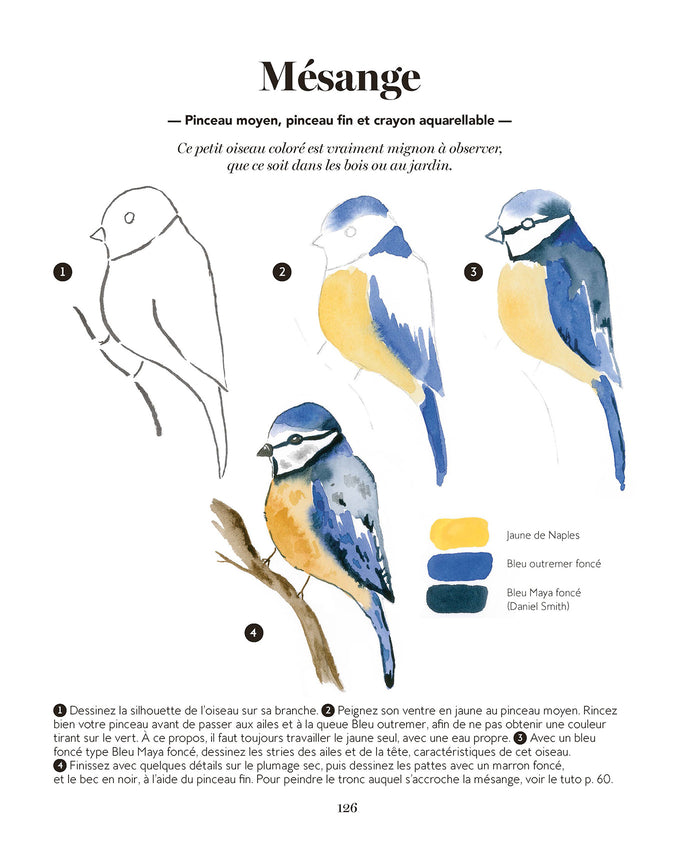 Mésange

— Pinceau moyen, pinceau fin et crayon aquarellable —

Ce petit oiseau coloré est vraiment mignon à observer, que ce soit dans les bois ou au jardin.

1

2

3

4

Jaune de Naples

Bleu outremer foncé

Bleu Maya foncé (Daniel Smith)

1 Dessinez la silhouette de l'oiseau sur sa branche. 2 Peignez son ventre en jaune au pinceau moyen. Rincez bien votre pinceau avant de passer aux ailes et à la queue Bleu outremer, afin de ne pas obtenir une couleur tirant sur le vert. À ce propos, il faut toujours travailler le jaune seul, avec une eau propre. 3 Avec un bleu foncé type Bleu Maya foncé, dessinez les stries des ailes et de la tête, caractéristiques de cet oiseau. 4 Finissez avec quelques détails sur le plumage sec, puis dessinez les pattes avec un marron foncé, et le bec en noir, à l'aide du pinceau fin. Pour peindre le tronc auquel s'accroche la mésange, voir le tuto p. 60.

126