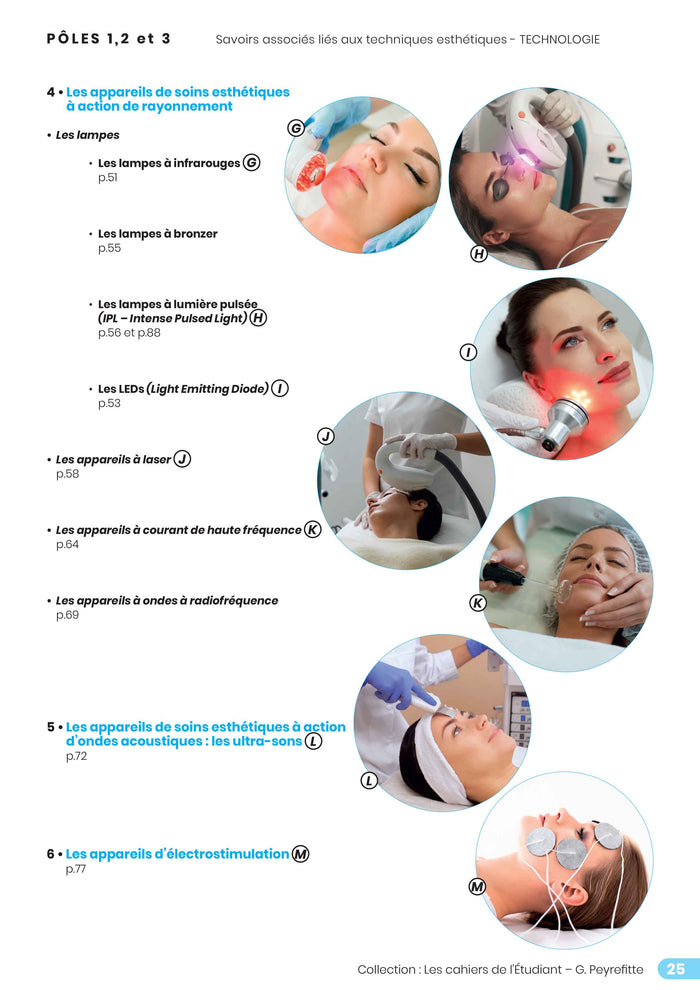 PÔLES 1,2 et 3 Savoirs associés liés aux techniques esthétiques - TECHNOLOGIE

4 • Les appareils de soins esthétiques à action de rayonnement

• Les lampes

• Les lampes à infrarouges G
p.51

• Les lampes à bronzer
p.55

• Les lampes à lumière pulsée (IPL – Intense Pulsed Light) H
p.56 et p.88

• Les LEDs (Light Emitting Diode) I
p.53

• Les appareils à laser J
p.58

• Les appareils à courant de haute fréquence K
p.64

• Les appareils à ondes à radiofréquence
p.69

5 • Les appareils de soins esthétiques à action d'ondes acoustiques : les ultra-sons L
p.72

6 • Les appareils d'électrostimulation M
p.77

G

H

I

J

K

L

M

Collection : Les cahiers de l'Étudiant – G. Peyrefitte 25