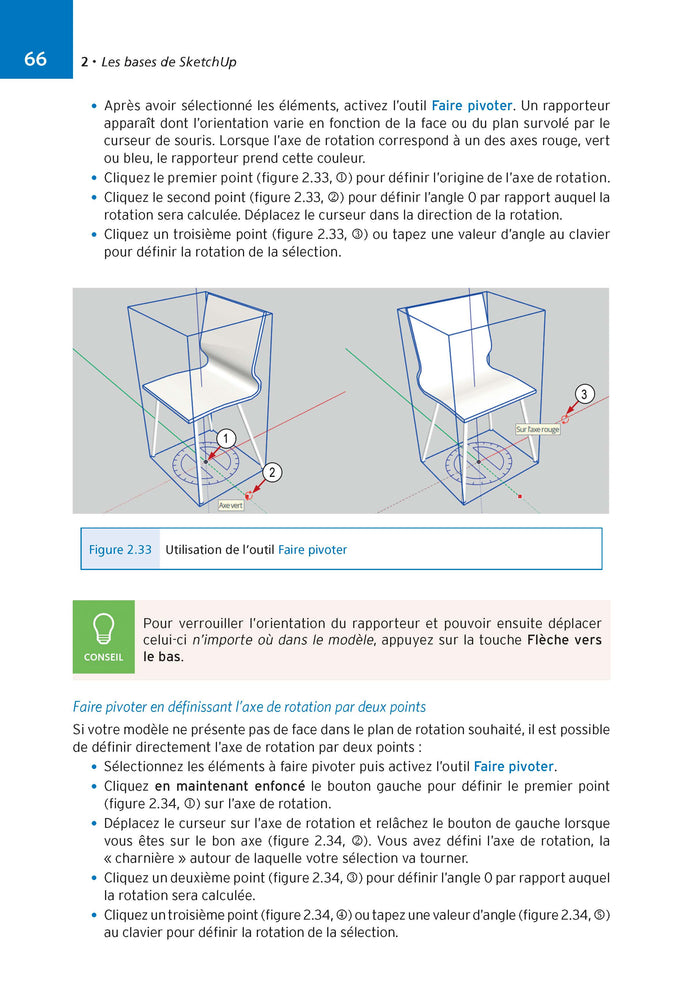 66

2 • Les bases de SketchUp

• Après avoir sélectionné les éléments, activez l'outil Faire pivoter. Un rapporteur apparaît dont l'orientation varie en fonction de la face ou du plan survolé par le curseur de souris. Lorsque l'axe de rotation correspond à un des axes rouge, vert ou bleu, le rapporteur prend cette couleur.
• Cliquez le premier point (figure 2.33, ①) pour définir l'origine de l'axe de rotation.
• Cliquez le second point (figure 2.33, ②) pour définir l'angle 0 par rapport auquel la rotation sera calculée. Déplacez le curseur dans la direction de la rotation.
• Cliquez un troisième point (figure 2.33, ③) ou tapez une valeur d'angle au clavier pour définir la rotation de la sélection.

1
2
Axe vert
3
Sur l'axe rouge

Figure 2.33 Utilisation de l'outil Faire pivoter

CONSEIL

Pour verrouiller l'orientation du rapporteur et pouvoir ensuite déplacer celui-ci n'importe où dans le modèle, appuyez sur la touche Flèche vers le bas.

Faire pivoter en définissant l'axe de rotation par deux points

Si votre modèle ne présente pas de face dans le plan de rotation souhaité, il est possible de définir directement l'axe de rotation par deux points :
• Sélectionnez les éléments à faire pivoter puis activez l'outil Faire pivoter.
• Cliquez en maintenant enfoncé le bouton gauche pour définir le premier point (figure 2.34, ①) sur l'axe de rotation.
• Déplacez le curseur sur l'axe de rotation et relâchez le bouton de gauche lorsque vous êtes sur le bon axe (figure 2.34, ②). Vous avez défini l'axe de rotation, la « charnière » autour de laquelle votre sélection va tourner.
• Cliquez un deuxième point (figure 2.34, ③) pour définir l'angle 0 par rapport auquel la rotation sera calculée.
• Cliquez un troisième point (figure 2.34, ④) ou tapez une valeur d'angle (figure 2.34, ⑤) au clavier pour définir la rotation de la sélection.