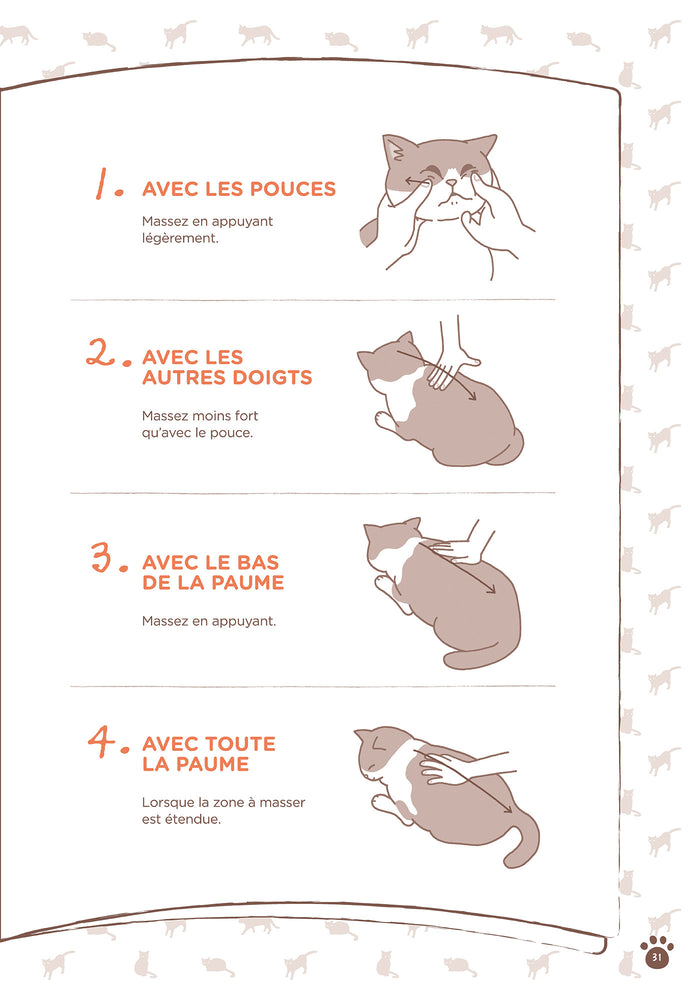 1. AVEC LES POUCES

Massez en appuyant légèrement.

2. AVEC LES AUTRES DOIGTS

Massez moins fort qu'avec le pouce.

3. AVEC LE BAS DE LA PAUME

Massez en appuyant.

4. AVEC TOUTE LA PAUME

Lorsque la zone à masser est étendue.

31