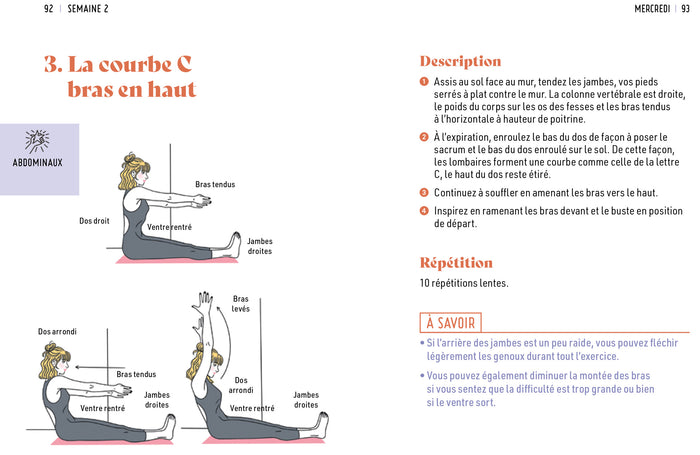 92 | SEMAINE 2

3. La courbe C bras en haut

ABDOMINAUX

Bras tendus

Dos droit

Ventre rentré

Jambes droites

Dos arrondi

Bras tendus

Ventre rentré

Jambes droites

Bras levés

Dos arrondi

Ventre rentré

Jambes droites

MERCREDI | 93

Description

1 Assis au sol face au mur, tendez les jambes, vos pieds serrés à plat contre le mur. La colonne vertébrale est droite, le poids du corps sur les os des fesses et les bras tendus à l'horizontale à hauteur de poitrine.

2 À l'expiration, enroulez le bas du dos de façon à poser le sacrum et le bas du dos enroulé sur le sol. De cette façon, les lombaires forment une courbe comme celle de la lettre C, le haut du dos reste étiré.

3 Continuez à souffler en amenant les bras vers le haut.

4 Inspirez en ramenant les bras devant et le buste en position de départ.

Répétition

10 répétitions lentes.

À SAVOIR

• Si l'arrière des jambes est un peu raide, vous pouvez fléchir légèrement les genoux durant tout l'exercice.

• Vous pouvez également diminuer la montée des bras si vous sentez que la difficulté est trop grande ou bien si le ventre sort.