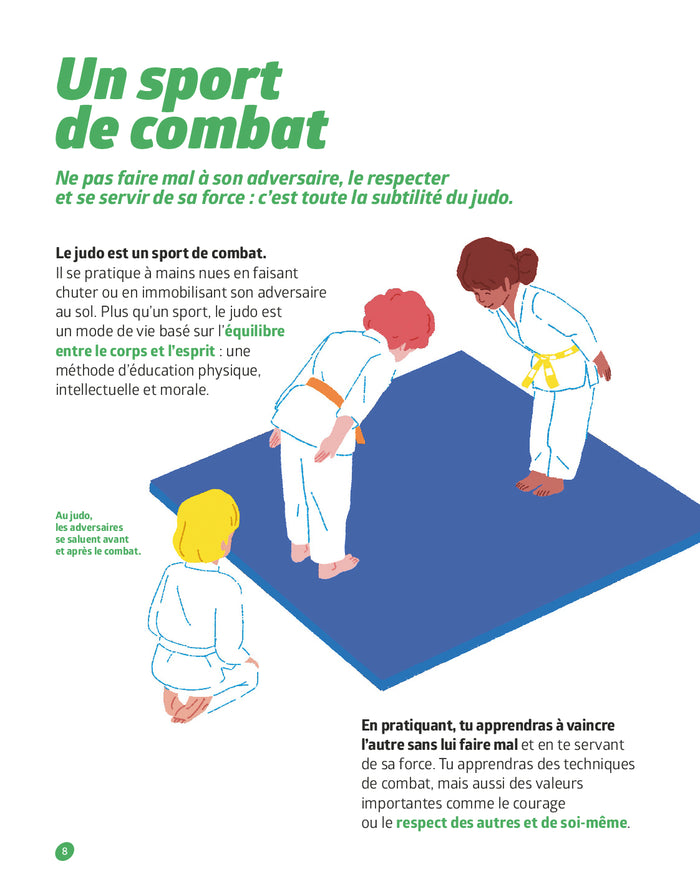 Un sport de combat

Ne pas faire mal à son adversaire, le respecter et se servir de sa force : c'est toute la subtilité du judo.

Le judo est un sport de combat. Il se pratique à mains nues en faisant chuter ou en immobilisant son adversaire au sol. Plus qu'un sport, le judo est un mode de vie basé sur l'équilibre entre le corps et l'esprit : une méthode d'éducation physique, intellectuelle et morale.

Au judo, les adversaires se saluent avant et après le combat.

En pratiquant, tu apprendras à vaincre l'autre sans lui faire mal et en te servant de sa force. Tu apprendras des techniques de combat, mais aussi des valeurs importantes comme le courage ou le respect des autres et de soi-même.

8