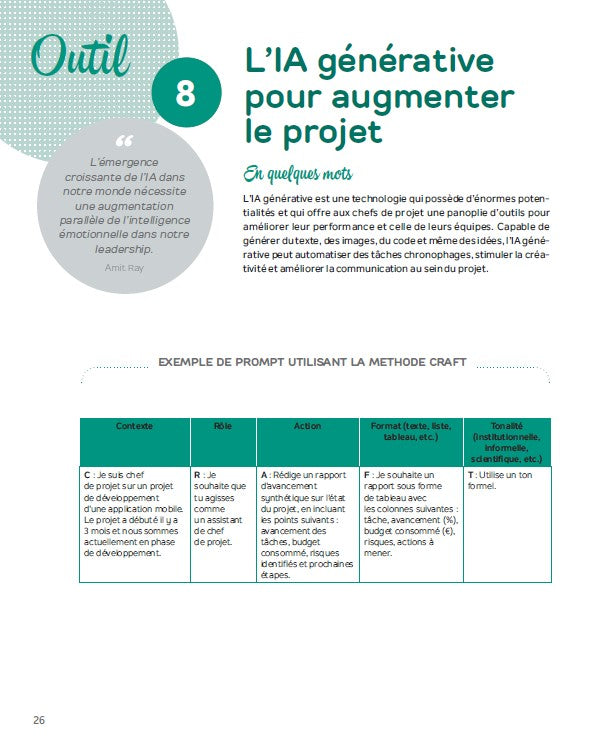 Outil

8

L'IA générative pour augmenter le projet

“

L'émergence croissante de l'IA dans notre monde nécessite une augmentation parallèle de l'intelligence émotionnelle dans notre leadership.

Amit Ray

En quelques mots

L'IA générative est une technologie qui possède d'énormes potentialités et qui offre aux chefs de projet une panoplie d'outils pour améliorer leur performance et celle de leurs équipes. Capable de générer du texte, des images, du code et même des idées, l'IA générative peut automatiser des tâches chronophages, stimuler la créativité et améliorer la communication au sein du projet.

EXEMPLE DE PROMPT UTILISANT LA METHODE CRAFT

| Contexte | Rôle | Action | Format (texte, liste, tableau, etc.) | Tonalité (institutionnelle, informelle, scientifique, etc.) |
|---|---|---|---|---|
| C : Je suis chef de projet sur un projet de développement d'une application mobile. Le projet a débuté il y a 3 mois et nous sommes actuellement en phase de développement. | R : Je souhaite que tu agisses comme un assistant de chef de projet. | A : Rédige un rapport d'avancement synthétique sur l'état du projet, en incluant les points suivants : avancement des tâches, budget consommé, risques identifiés et prochaines étapes. | F : Je souhaite un rapport sous forme de tableau avec les colonnes suivantes : tâche, avancement (%), budget consommé (€), risques, actions à mener. | T : Utilise un ton formel. |

26