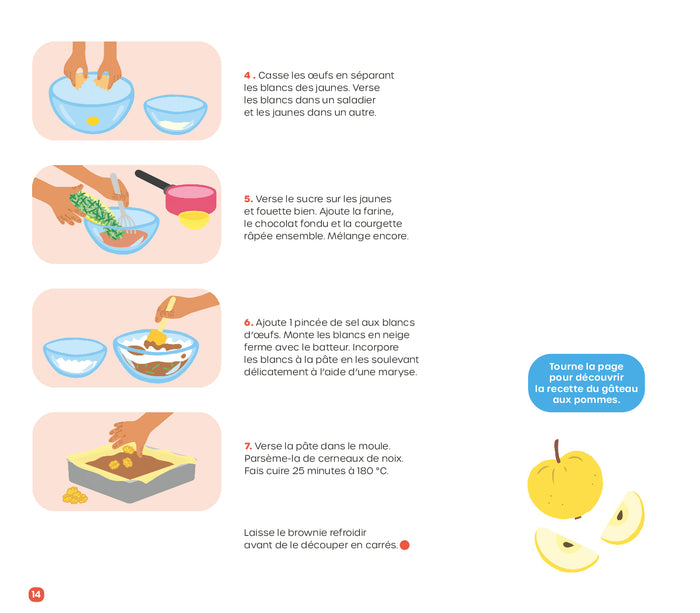 4 . Casse les œufs en séparant les blancs des jaunes. Verse les blancs dans un saladier et les jaunes dans un autre.

5. Verse le sucre sur les jaunes et fouette bien. Ajoute la farine, le chocolat fondu et la courgette râpée ensemble. Mélange encore.

6. Ajoute 1 pincée de sel aux blancs d'œufs. Monte les blancs en neige ferme avec le batteur. Incorpore les blancs à la pâte en les soulevant délicatement à l'aide d'une maryse.

7. Verse la pâte dans le moule. Parsème-la de cerneaux de noix. Fais cuire 25 minutes à 180 °C.

Laisse le brownie refroidir avant de le découper en carrés.

Tourne la page pour découvrir la recette du gâteau aux pommes.

14