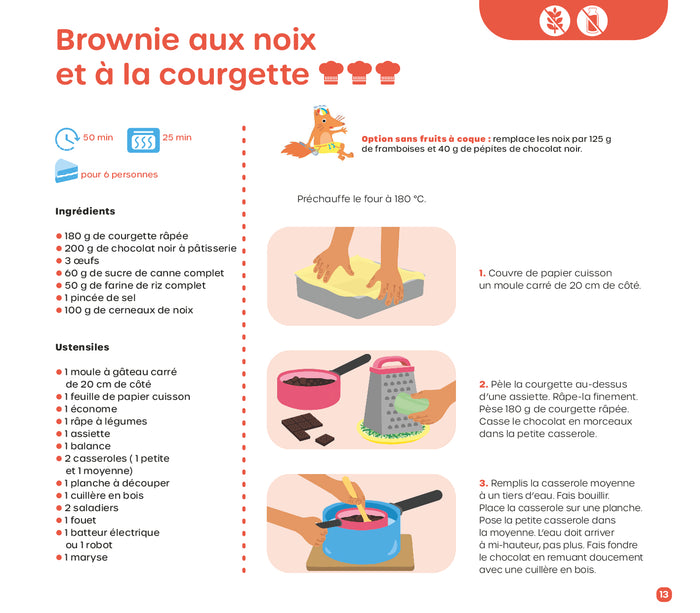 Brownie aux noix et à la courgette

50 min

25 min

pour 6 personnes

Ingrédients

- 180 g de courgette râpée
- 200 g de chocolat noir à pâtisserie
- 3 œufs
- 60 g de sucre de canne complet
- 50 g de farine de riz complet
- 1 pincée de sel
- 100 g de cerneaux de noix

Ustensiles

- 1 moule à gâteau carré de 20 cm de côté
- 1 feuille de papier cuisson
- 1 économe
- 1 râpe à légumes
- 1 assiette
- 1 balance
- 2 casseroles ( 1 petite et 1 moyenne)
- 1 planche à découper
- 1 cuillère en bois
- 2 saladiers
- 1 fouet
- 1 batteur électrique ou 1 robot
- 1 maryse

Option sans fruits à coque : remplace les noix par 125 g de framboises et 40 g de pépites de chocolat noir.

Préchauffe le four à 180 °C.

1. Couvre de papier cuisson un moule carré de 20 cm de côté.

2. Pèle la courgette au-dessus d'une assiette. Râpe-la finement. Pèse 180 g de courgette râpée. Casse le chocolat en morceaux dans la petite casserole.

3. Remplis la casserole moyenne à un tiers d'eau. Fais bouillir. Place la casserole sur une planche. Pose la petite casserole dans la moyenne. L'eau doit arriver à mi-hauteur, pas plus. Fais fondre le chocolat en remuant doucement avec une cuillère en bois.

13