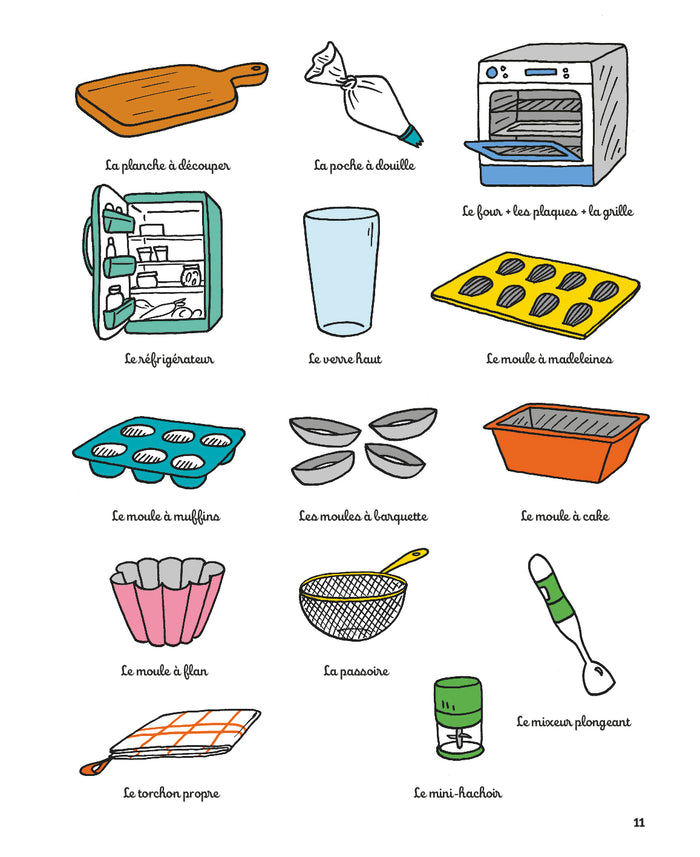 La planche à découper

La poche à douille

Le four + les plaques + la grille

Le réfrigérateur

Le verre haut

Le moule à madeleines

Le moule à muffins

Les moules à barquette

Le moule à cake

Le moule à flan

La passoire

Le mixeur plongeant

Le torchon propre

Le mini-hachoir

11