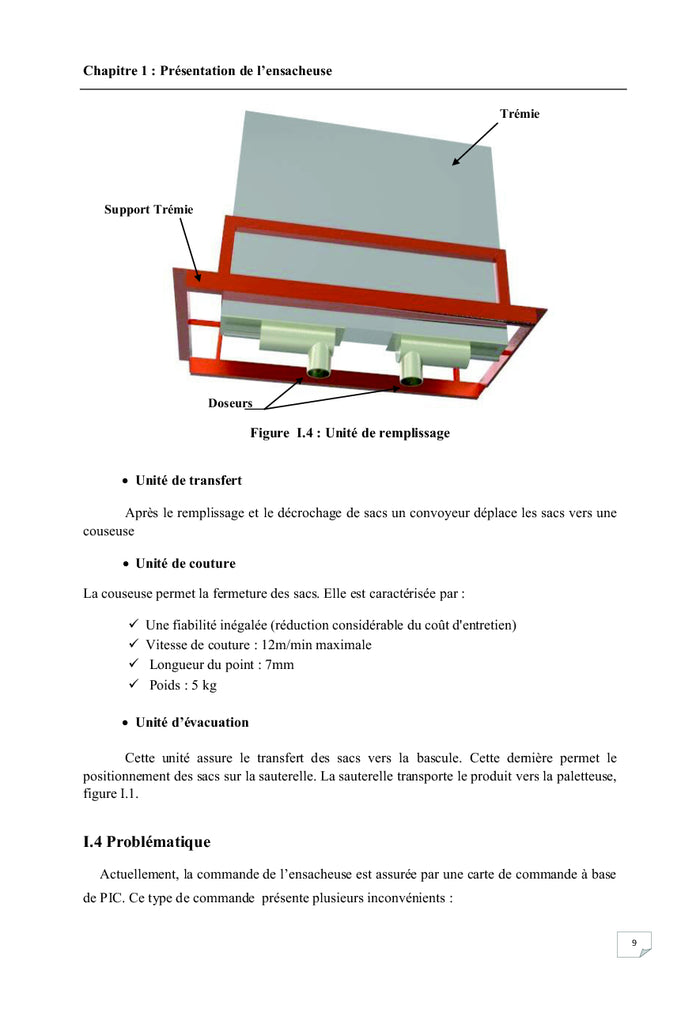 Chapitre 1 : Présentation de l'ensacheuse

Trémie

Support Trémie

Doseurs

Figure I.4 : Unité de remplissage

• Unité de transfert

Après le remplissage et le décrochage de sacs un convoyeur déplace les sacs vers une couseuse

• Unité de couture

La couseuse permet la fermeture des sacs. Elle est caractérisée par :

✓ Une fiabilité inégalée (réduction considérable du coût d'entretien)
✓ Vitesse de couture : 12m/min maximale
✓ Longueur du point : 7mm
✓ Poids : 5 kg

• Unité d'évacuation

Cette unité assure le transfert des sacs vers la bascule. Cette dernière permet le positionnement des sacs sur la sauterelle. La sauterelle transporte le produit vers la paletteuse, figure I.1.

I.4 Problématique

Actuellement, la commande de l'ensacheuse est assurée par une carte de commande à base de PIC. Ce type de commande présente plusieurs inconvénients :

9