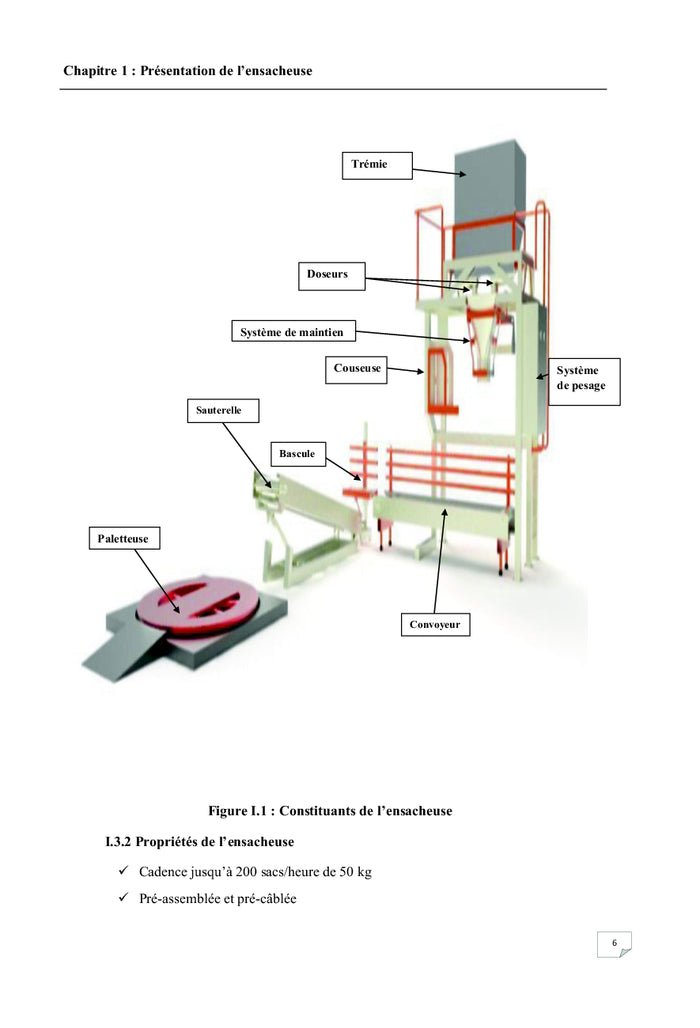 Chapitre 1 : Présentation de l'ensacheuse

Trémie

Doseurs

Système de maintien

Couseuse

Système de pesage

Sauterelle

Bascule

Paletteuse

Convoyeur

Figure I.1 : Constituants de l'ensacheuse

I.3.2 Propriétés de l'ensacheuse

✓ Cadence jusqu'à 200 sacs/heure de 50 kg

✓ Pré-assemblée et pré-câblée

6