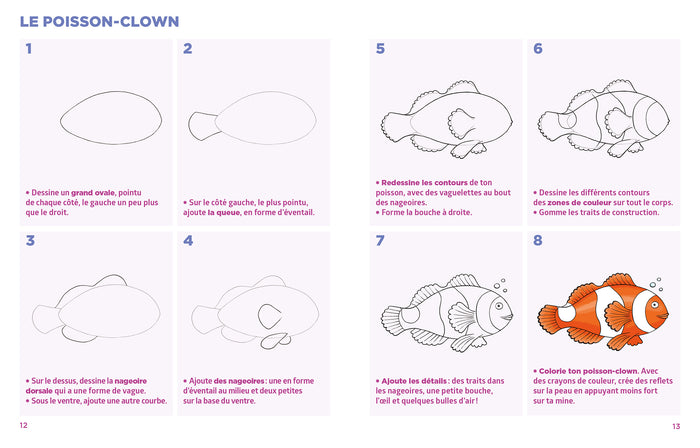 LE POISSON-CLOWN

1

• Dessine un grand ovale, pointu de chaque côté, le gauche un peu plus que le droit.

2

• Sur le côté gauche, le plus pointu, ajoute la queue, en forme d'éventail.

3

• Sur le dessus, dessine la nageoire dorsale qui a une forme de vague.
• Sous le ventre, ajoute une autre courbe.

4

• Ajoute des nageoires : une en forme d'éventail au milieu et deux petites sur la base du ventre.

12

5

• Redessine les contours de ton poisson, avec des vaguelettes au bout des nageoires.
• Forme la bouche à droite.

6

• Dessine les différents contours des zones de couleur sur tout le corps.
• Gomme les traits de construction.

7

• Ajoute les détails : des traits dans les nageoires, une petite bouche, l'œil et quelques bulles d'air !

8

• Colorie ton poisson-clown. Avec des crayons de couleur, crée des reflets sur la peau en appuyant moins fort sur ta mine.

13