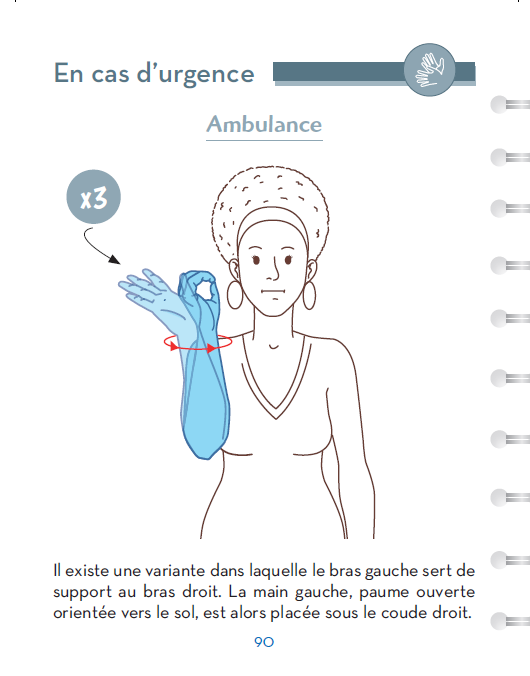 En cas d'urgence

Ambulance

x3

Il existe une variante dans laquelle le bras gauche sert de support au bras droit. La main gauche, paume ouverte orientée vers le sol, est alors placée sous le coude droit.

90