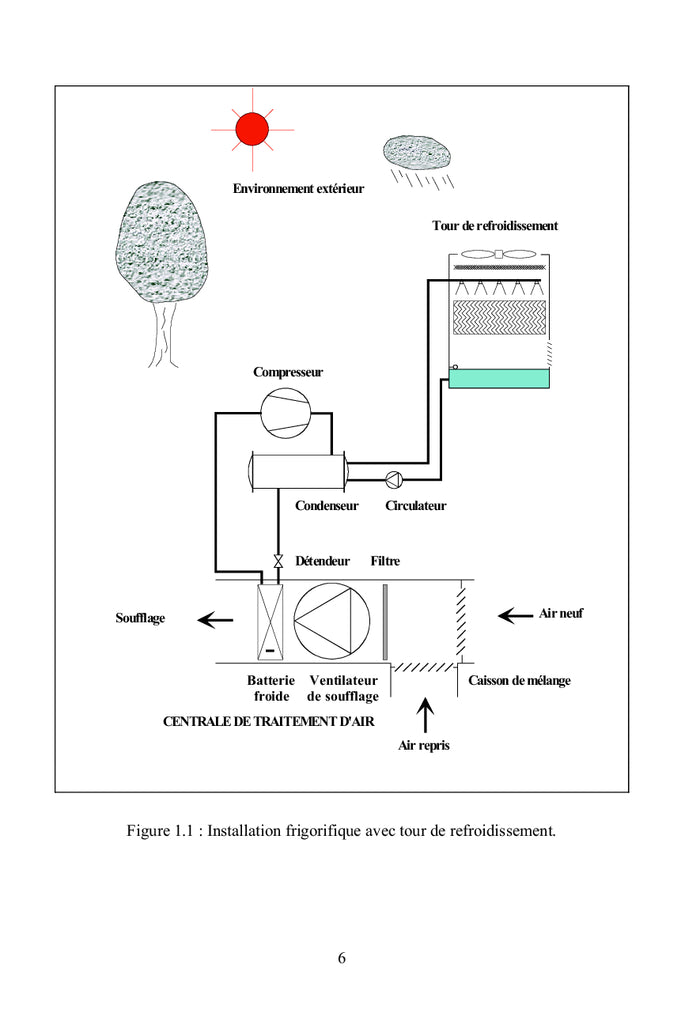 Environnement extérieur

Tour de refroidissement

Compresseur

Condenseur

Circulateur

Détendeur

Filtre

Soufflage

Air neuf

Batterie froide

Ventilateur de soufflage

Caisson de mélange

CENTRALE DE TRAITEMENT D'AIR

Air repris

Figure 1.1 : Installation frigorifique avec tour de refroidissement.

6