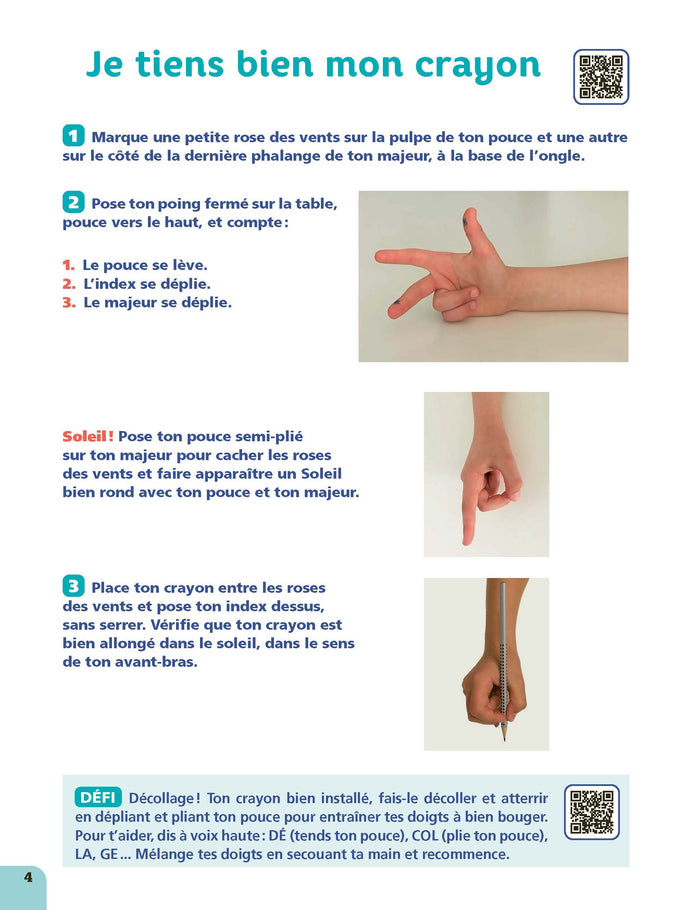 Je tiens bien mon crayon

1 Marque une petite rose des vents sur la pulpe de ton pouce et une autre sur le côté de la dernière phalange de ton majeur, à la base de l'ongle.

2 Pose ton poing fermé sur la table, pouce vers le haut, et compte :

1. Le pouce se lève.
2. L'index se déplie.
3. Le majeur se déplie.

Soleil ! Pose ton pouce semi-plié sur ton majeur pour cacher les roses des vents et faire apparaître un Soleil bien rond avec ton pouce et ton majeur.

3 Place ton crayon entre les roses des vents et pose ton index dessus, sans serrer. Vérifie que ton crayon est bien allongé dans le soleil, dans le sens de ton avant-bras.

DÉFI Décollage ! Ton crayon bien installé, fais-le décoller et atterrir en dépliant et pliant ton pouce pour entraîner tes doigts à bien bouger. Pour t'aider, dis à voix haute : DÉ (tends ton pouce), COL (plie ton pouce), LA, GE ... Mélange tes doigts en secouant ta main et recommence.

4