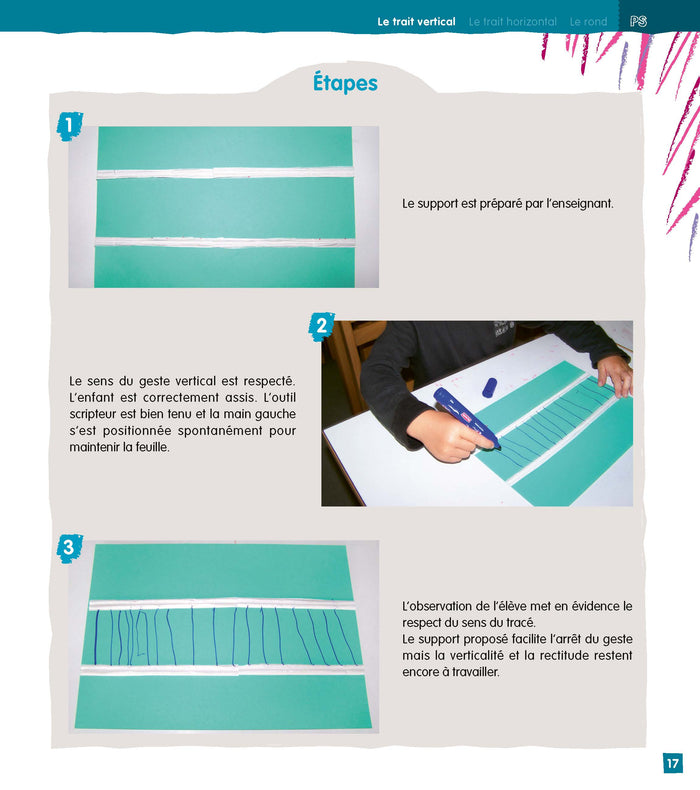 Le trait vertical Le trait horizontal Le rond PS

Étapes

1

Le support est préparé par l'enseignant.

2

Le sens du geste vertical est respecté. L'enfant est correctement assis. L'outil scripteur est bien tenu et la main gauche s'est positionnée spontanément pour maintenir la feuille.

3

L'observation de l'élève met en évidence le respect du sens du tracé.
Le support proposé facilite l'arrêt du geste mais la verticalité et la rectitude restent encore à travailler.

17