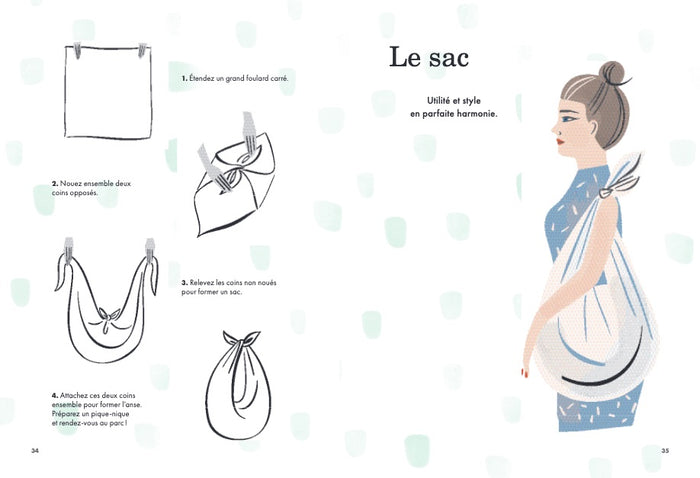 1. Étendez un grand foulard carré.

2. Nouez ensemble deux coins opposés.

3. Relevez les coins non noués pour former un sac.

4. Attachez ces deux coins ensemble pour former l'anse. Préparez un pique-nique et rendez-vous au parc !

34

Le sac

Utilité et style en parfaite harmonie.

35