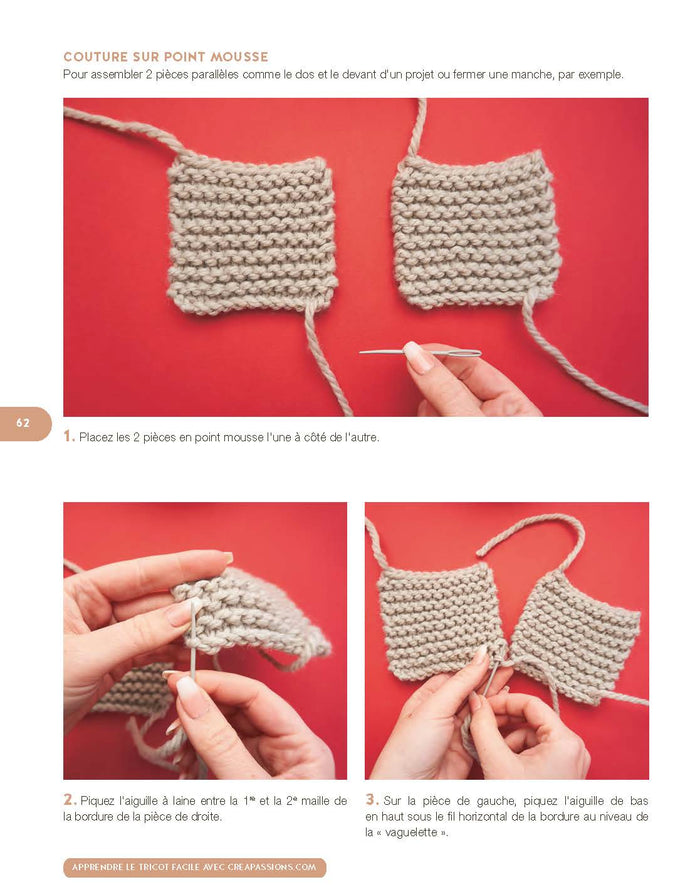 COUTURE SUR POINT MOUSSE
Pour assembler 2 pièces parallèles comme le dos et le devant d'un projet ou fermer une manche, par exemple.

62

1. Placez les 2 pièces en point mousse l'une à côté de l'autre.

2. Piquez l'aiguille à laine entre la $1^{re}$ et la $2^{e}$ maille de la bordure de la pièce de droite.

3. Sur la pièce de gauche, piquez l'aiguille de bas en haut sous le fil horizontal de la bordure au niveau de la « vaguelette ».

APPRENDRE LE TRICOT FACILE AVEC CREAPASSIONS.COM